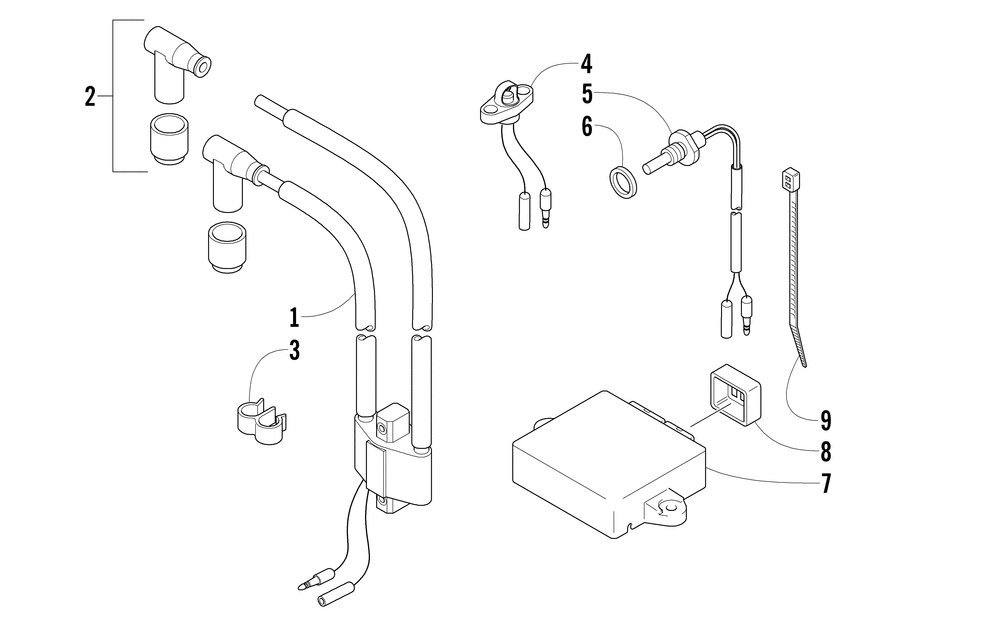 2
4
5
6
1
3
9
8
7